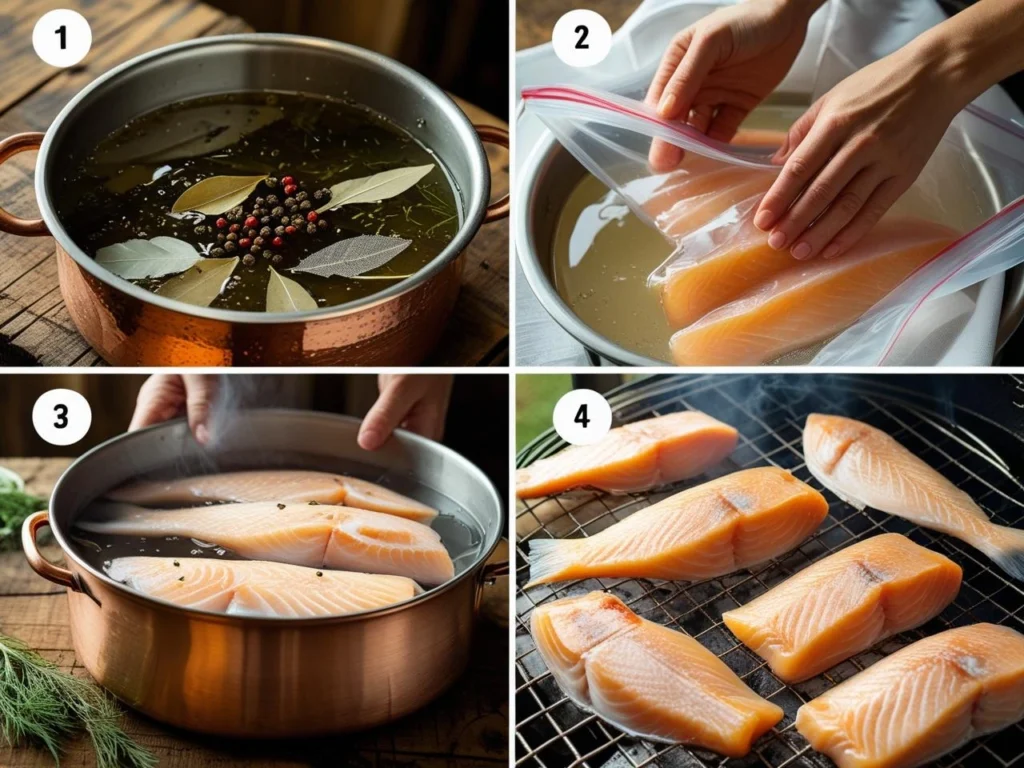 1
2
3
4